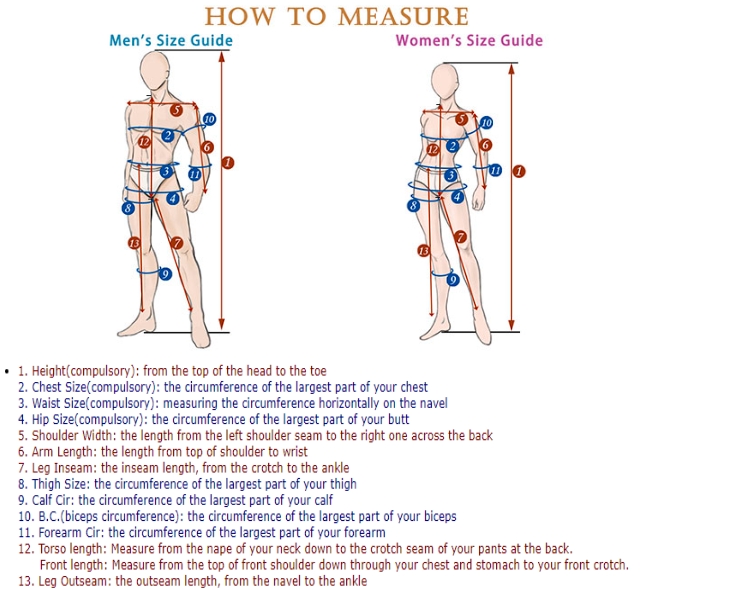 HOW TO MEASURE

Men's Size Guide

5 10 2 12 6 1 3 11 4 8 13 7 9

Women's Size Guide

5 10 12 2 6 3 11 1 4 8 7 13 9

• 1. Height(compulsory): from the top of the head to the toe
2. Chest Size(compulsory): the circumference of the largest part of your chest
3. Waist Size(compulsory): measuring the circumference horizontally on the navel
4. Hip Size(compulsory): the circumference of the largest part of your butt
5. Shoulder Width: the length from the left shoulder seam to the right one across the back
6. Arm Length: the length from top of shoulder to wrist
7. Leg Inseam: the inseam length, from the crotch to the ankle
8. Thigh Size: the circumference of the largest part of your thigh
9. Calf Cir: the circumference of the largest part of your calf
10. B.C.(biceps circumference): the circumference of the largest part of your biceps
11. Forearm Cir: the circumference of the largest part of your forearm
12. Torso length: Measure from the nape of your neck down to the crotch seam of your pants at the back.
Front length: Measure from the top of front shoulder down through your chest and stomach to your front crotch.
13. Leg Outseam: the outseam length, from the navel to the ankle